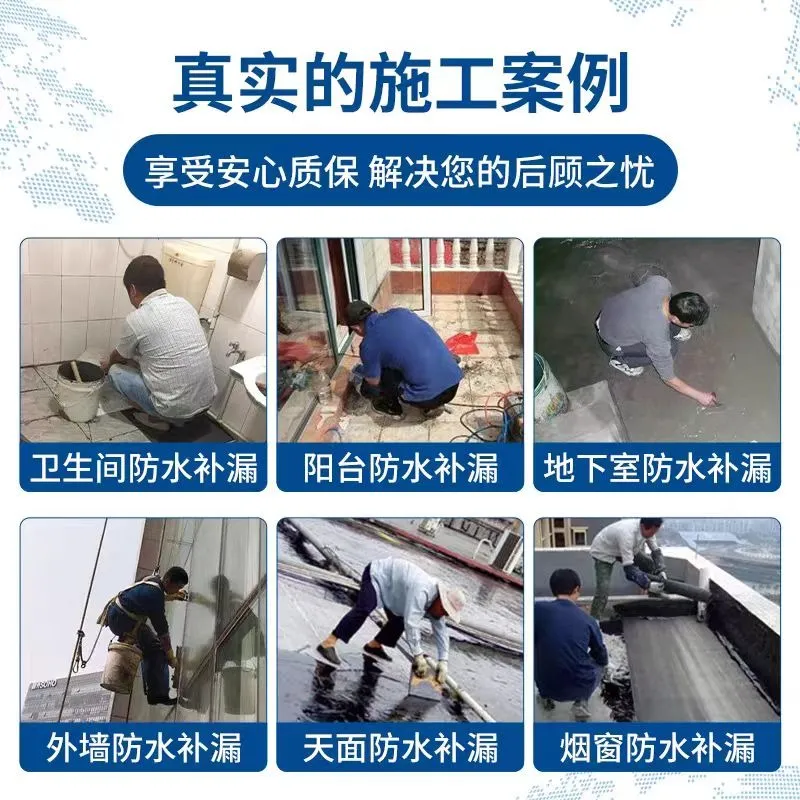 真实的施工案例

享受安心质保 解决您的后顾之忧

卫生间防水补漏

阳台防水补漏

地下室防水补漏

外墙防水补漏

天面防水补漏

烟窗防水补漏